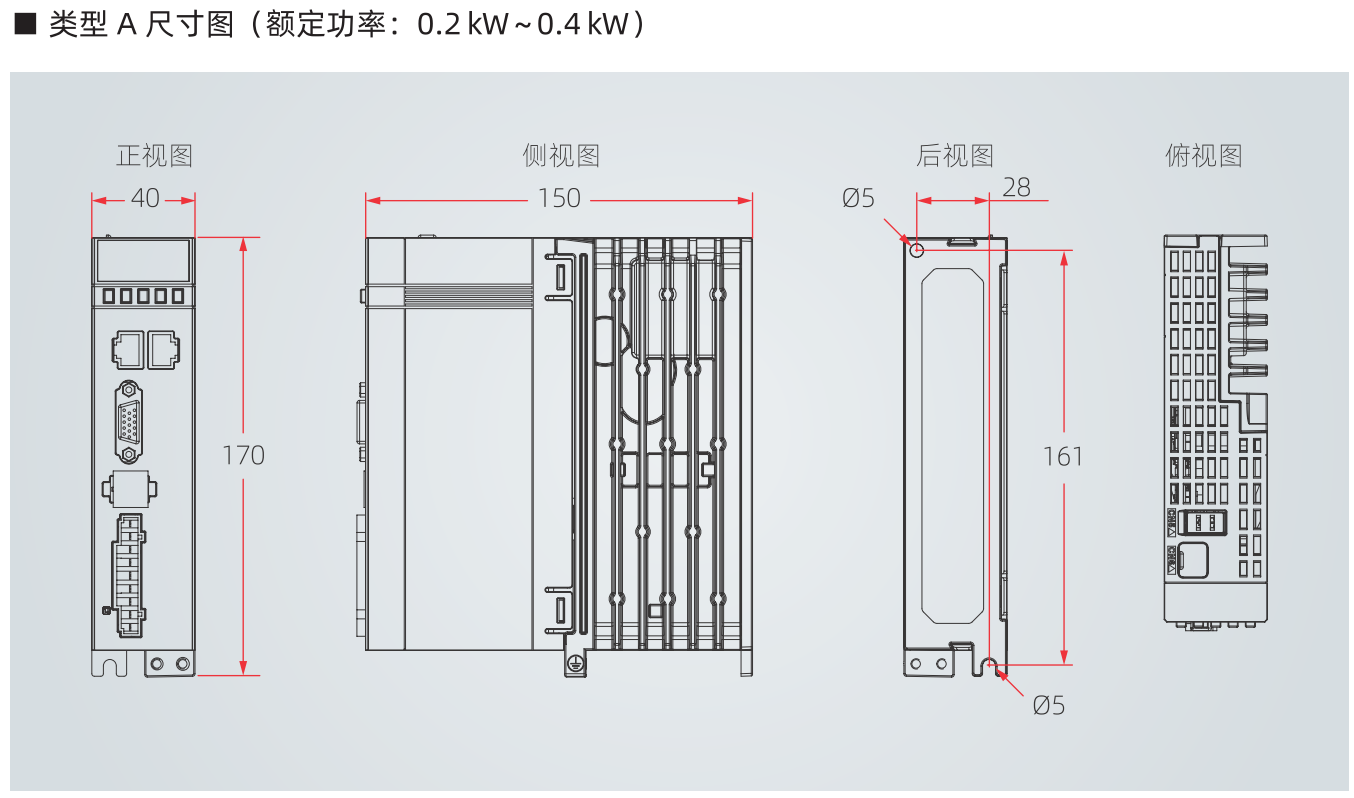 ■ 类型 A 尺寸图（额定功率：0.2 kW～0.4 kW）

正视图

40

170

侧视图

150

后视图

Ø5

28

161

Ø5

俯视图