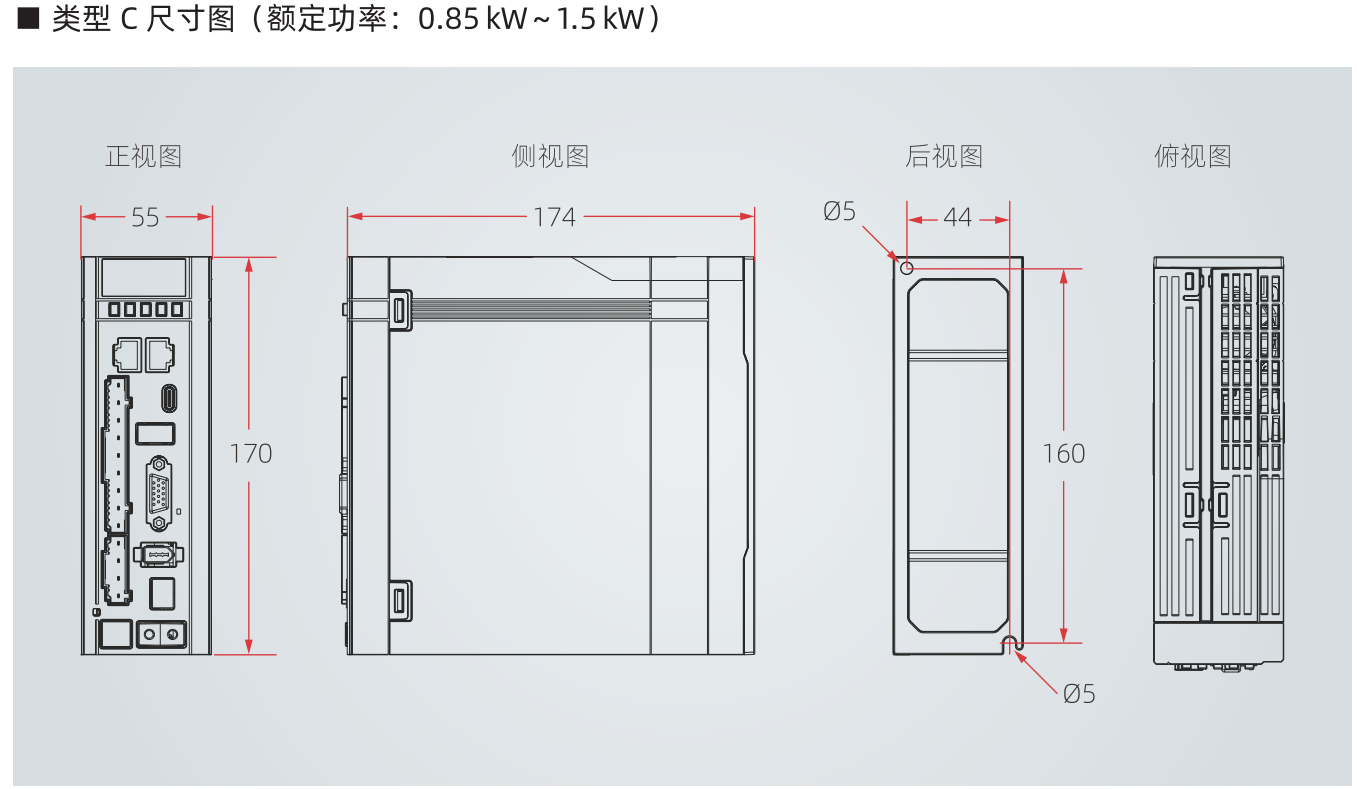 ■ 类型 C 尺寸图（额定功率：0.85 kW ~ 1.5 kW）

正视图

55

170

侧视图

174

后视图

Ø5

44

160

Ø5

俯视图